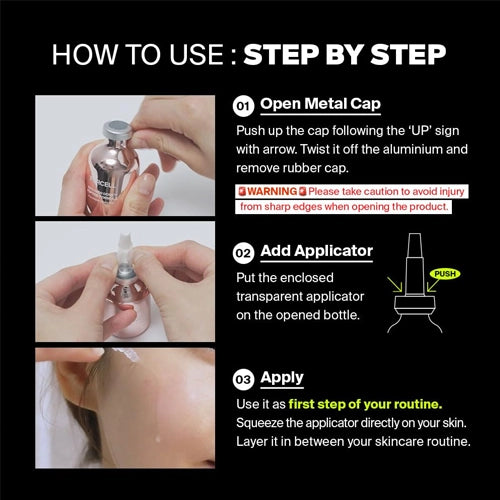 HOW TO USE : STEP BY STEP

01 Open Metal Cap

Push up the cap following the 'UP' sign with arrow. Twist it off the aluminium and remove rubber cap.

WARNING Please take caution to avoid injury from sharp edges when opening the product.

02 Add Applicator

Put the enclosed transparent applicator on the opened bottle.

PUSH

03 Apply

Use it as first step of your routine. Squeeze the applicator directly on your skin. Layer it in between your skincare routine.