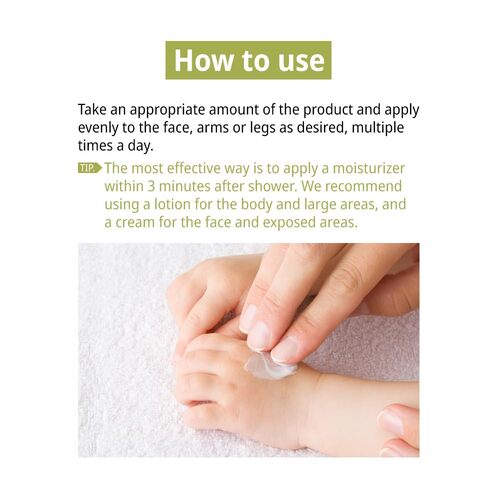 How to use

Take an appropriate amount of the product and apply evenly to the face, arms or legs as desired, multiple times a day.

TIP. The most effective way is to apply a moisturizer within 3 minutes after shower. We recommend using a lotion for the body and large areas, and a cream for the face and exposed areas.