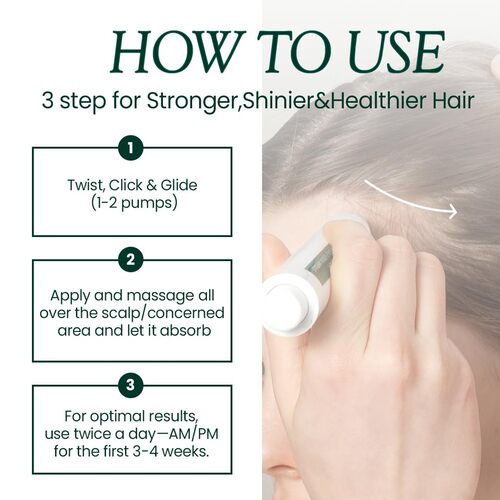 HOW TO USE

3 step for Stronger,Shinier&Healthier Hair

1

Twist, Click & Glide (1-2 pumps)

2

Apply and massage all over the scalp/concerned area and let it absorb

3

For optimal results, use twice a day—AM/PM for the first 3-4 weeks.