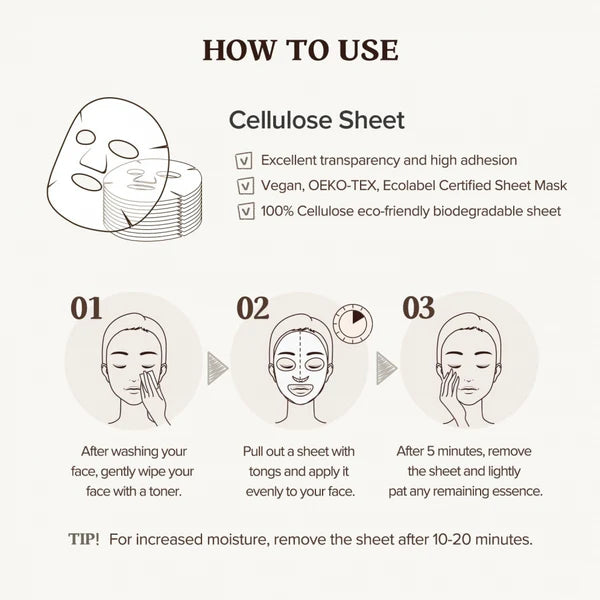 HOW TO USE

Cellulose Sheet

Excellent transparency and high adhesion

Vegan, OEKO-TEX, Ecolabel Certified Sheet Mask

100% Cellulose eco-friendly biodegradable sheet

01

After washing your face, gently wipe your face with a toner.

02

Pull out a sheet with tongs and apply it evenly to your face.

03

After 5 minutes, remove the sheet and lightly pat any remaining essence.

TIP! For increased moisture, remove the sheet after 10-20 minutes.