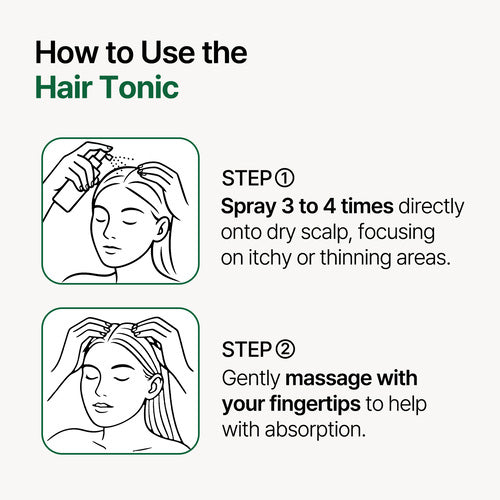 How to Use the
Hair Tonic

STEP ①
Spray 3 to 4 times directly onto dry scalp, focusing on itchy or thinning areas.

STEP ②
Gently massage with your fingertips to help with absorption.