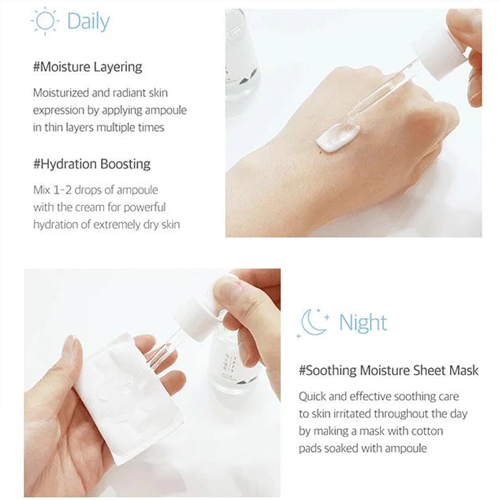 Daily

#Moisture Layering

Moisturized and radiant skin expression by applying ampoule in thin layers multiple times

#Hydration Boosting

Mix 1-2 drops of ampoule with the cream for powerful hydration of extremely dry skin

Night

#Soothing Moisture Sheet Mask

Quick and effective soothing care to skin irritated throughout the day by making a mask with cotton pads soaked with ampoule