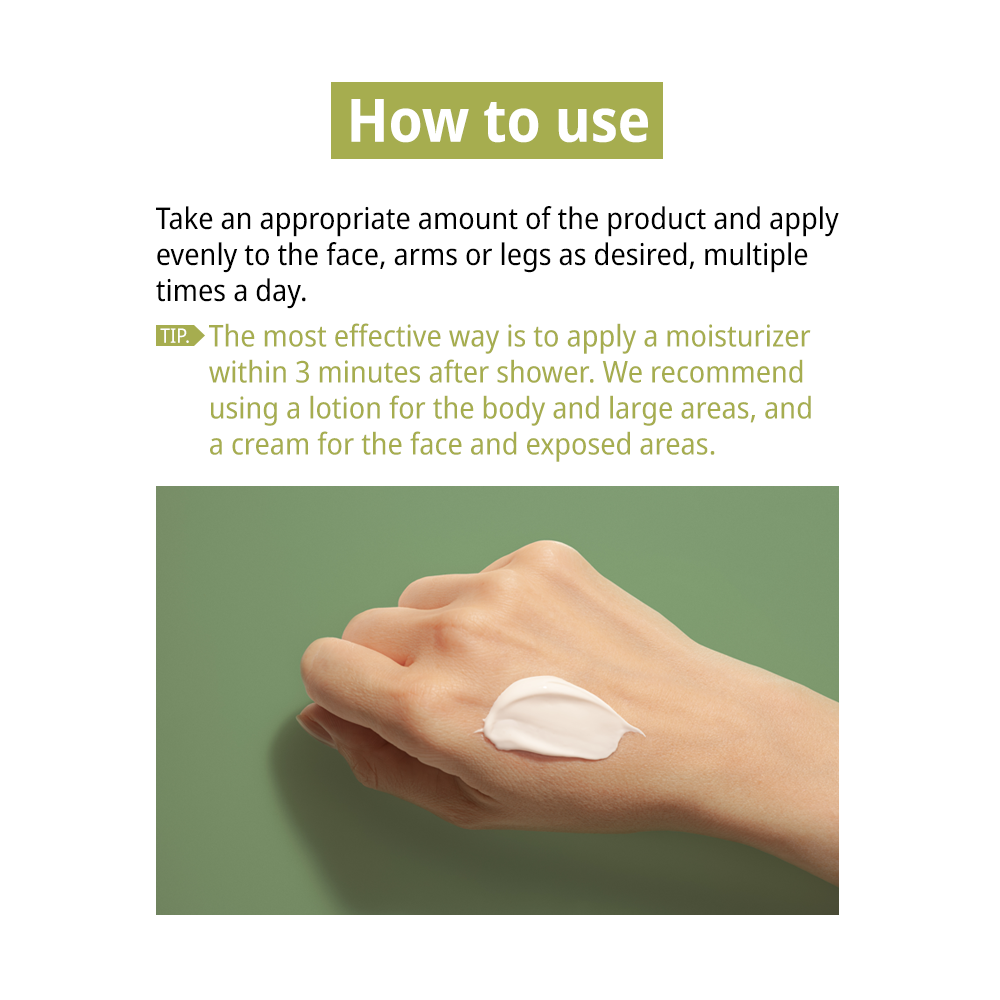 How to use

Take an appropriate amount of the product and apply evenly to the face, arms or legs as desired, multiple times a day.

TIP. The most effective way is to apply a moisturizer within 3 minutes after shower. We recommend using a lotion for the body and large areas, and a cream for the face and exposed areas.